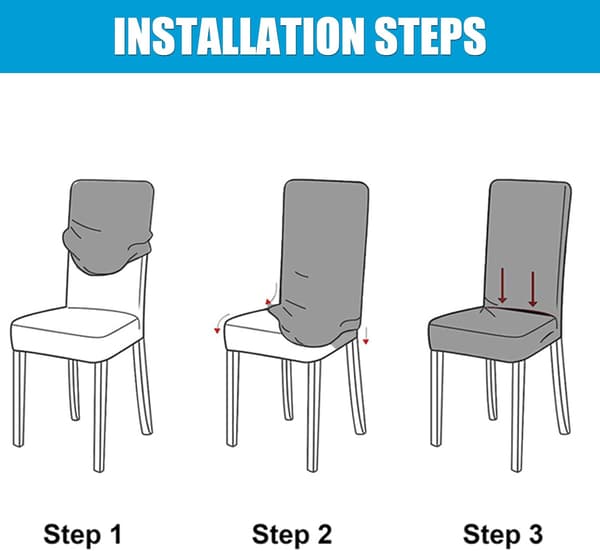 INSTALLATION STEPS

Step 1

Step 2

Step 3