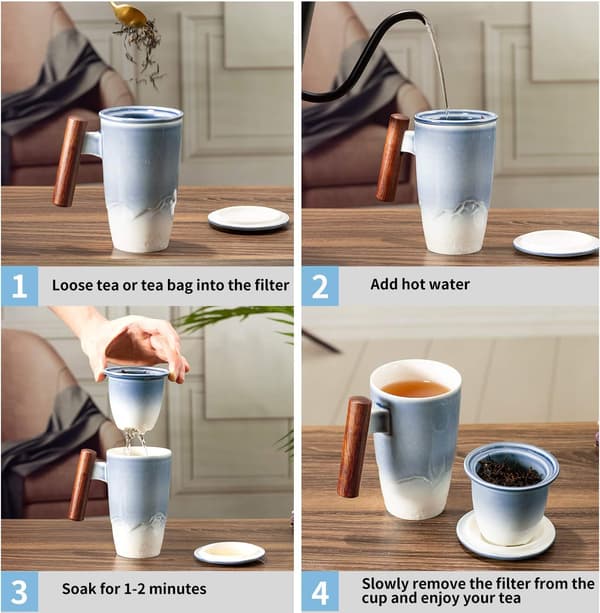 1 Loose tea or tea bag into the filter

2 Add hot water

3 Soak for 1-2 minutes

4 Slowly remove the filter from the cup and enjoy your tea