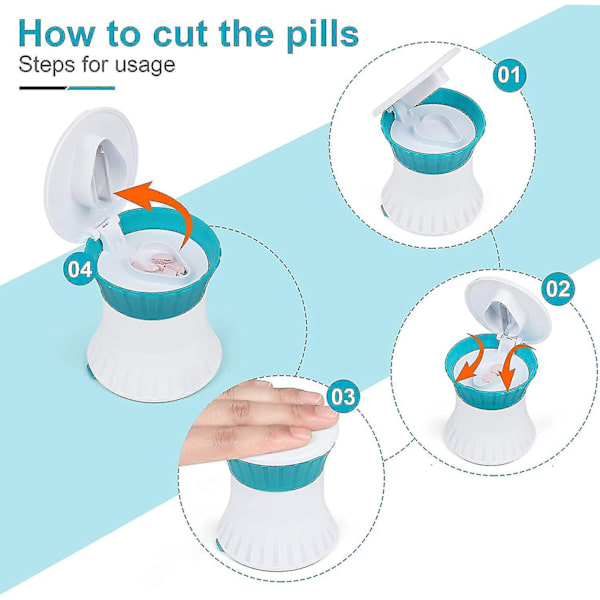 How to cut the pills
Steps for usage

01

02

03

04