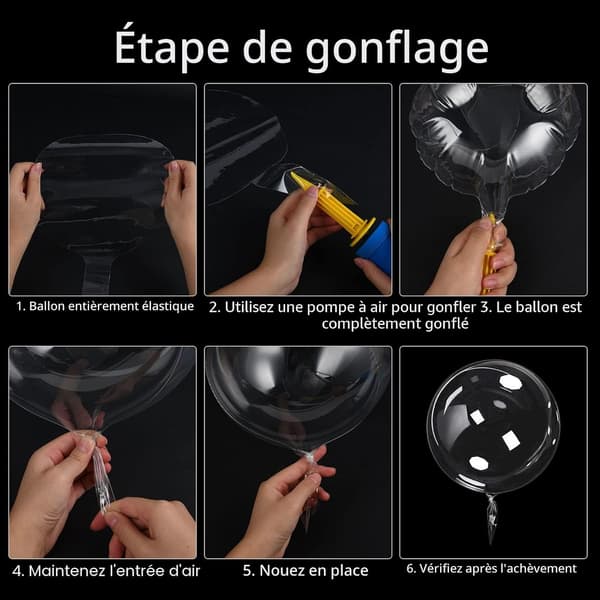 Étape de gonflage

1. Ballon entièrement élastique

2. Utilisez une pompe à air pour gonfler 3. Le ballon est complètement gonflé

4. Maintenez l'entrée d'air

5. Nouez en place

6. Vérifiez après l'achèvement