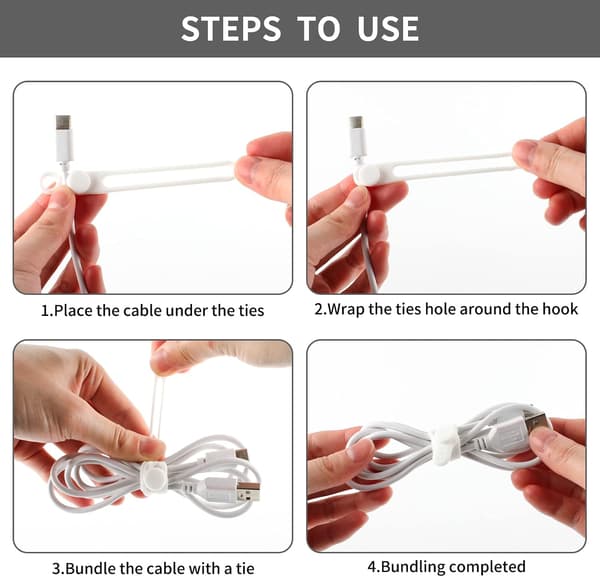 STEPS TO USE

1.Place the cable under the ties

2.Wrap the ties hole around the hook

3.Bundle the cable with a tie

4.Bundling completed