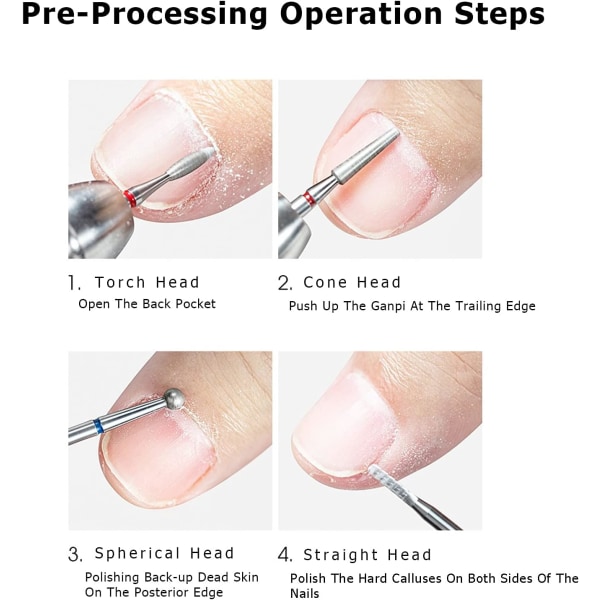 Pre-Processing Operation Steps

1. Torch Head
Open The Back Pocket

2. Cone Head
Push Up The Ganpi At The Trailing Edge

3. Spherical Head
Polishing Back-up Dead Skin On The Posterior Edge

4. Straight Head
Polish The Hard Calluses On Both Sides Of The Nails