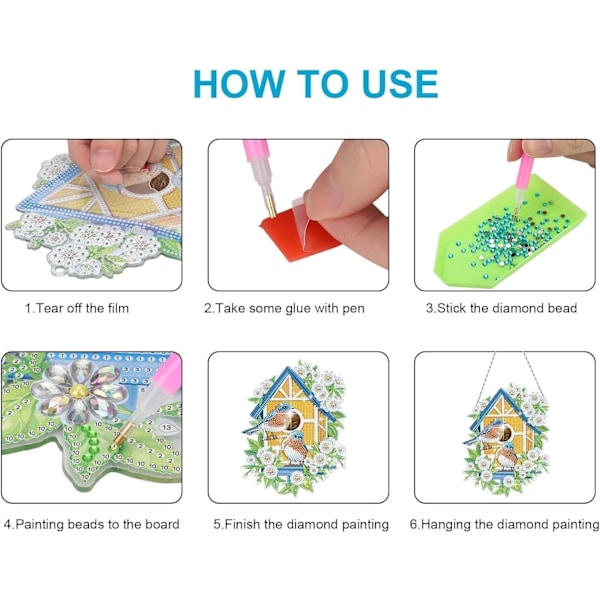 HOW TO USE

1.Tear off the film

2.Take some glue with pen

3.Stick the diamond bead

4.Painting beads to the board

5.Finish the diamond painting

6.Hanging the diamond painting