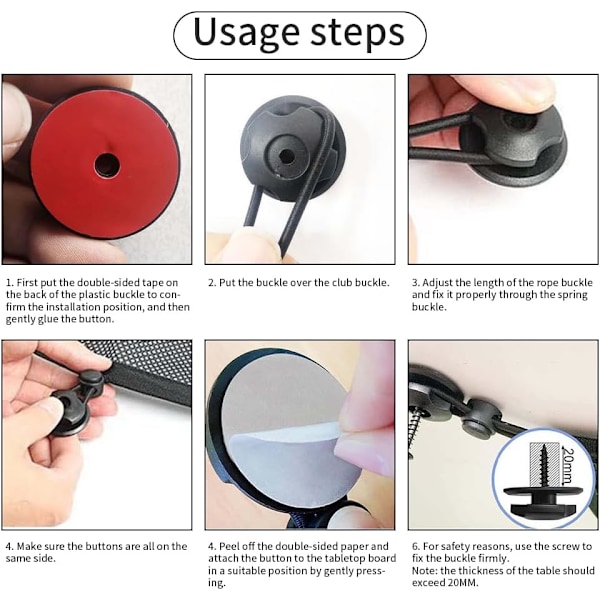 Usage steps

1. First put the double-sided tape on the back of the plastic buckle to confirm the installation position, and then gently glue the button.

2. Put the buckle over the club buckle.

3. Adjust the length of the rope buckle and fix it properly through the spring buckle.

4. Make sure the buttons are all on the same side.

4. Peel off the double-sided paper and attach the button to the tabletop board in a suitable position by gently pressing.

20mm

6. For safety reasons, use the screw to fix the buckle firmly.
Note: the thickness of the table should exceed 20MM.