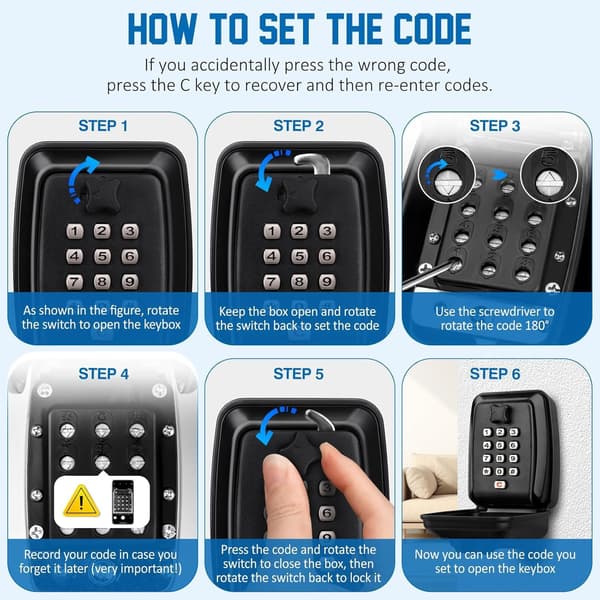 HOW TO SET THE CODE

If you accidentally press the wrong code, press the C key to recover and then re-enter codes.

STEP 1

1 2 3
4 5 6
7 8 9

As shown in the figure, rotate the switch to open the keybox

STEP 2

1 2 3
4 5 6
7 8 9

Keep the box open and rotate the switch back to set the code

STEP 3

Use the screwdriver to rotate the code 180°

STEP 4

Record your code in case you forget it later (very important!)

STEP 5

3
6
9

Press the code and rotate the switch to close the box, then rotate the switch back to lock it

STEP 6

1 2 3
4 5 6
7 8 9
0
C

Now you can use the code you set to open the keybox