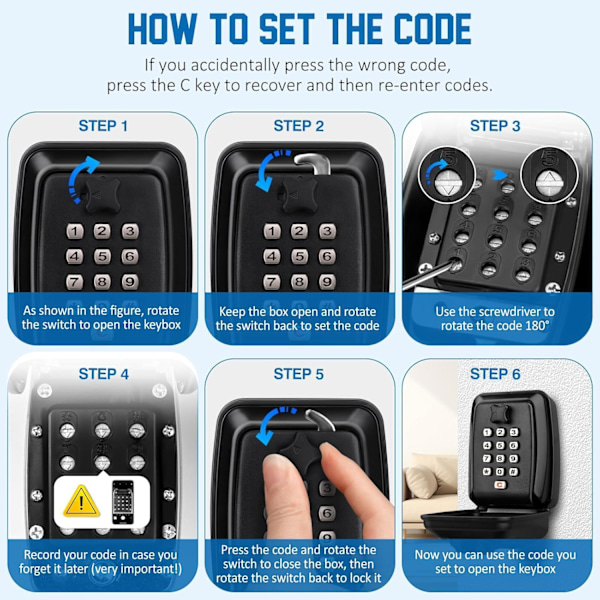 HOW TO SET THE CODE

If you accidentally press the wrong code, press the C key to recover and then re-enter codes.

STEP 1

1 2 3
4 5 6
7 8 9

As shown in the figure, rotate the switch to open the keybox

STEP 2

1 2 3
4 5 6
7 8 9

Keep the box open and rotate the switch back to set the code

STEP 3

5 5

Use the screwdriver to rotate the code 180°

STEP 4

Record your code in case you forget it later (very important!)

STEP 5

3
6
9

Press the code and rotate the switch to close the box, then rotate the switch back to lock it

STEP 6

1 2 3
4 5 6
7 8 9
* 0 #
C

Now you can use the code you set to open the keybox