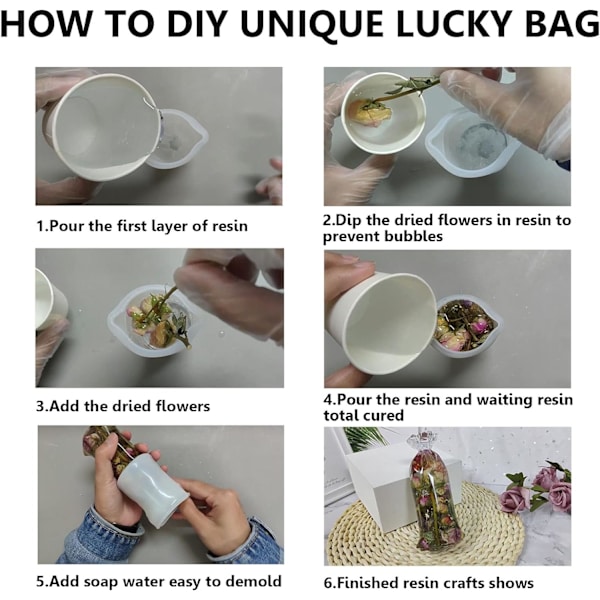 HOW TO DIY UNIQUE LUCKY BAG

1.Pour the first layer of resin

2.Dip the dried flowers in resin to prevent bubbles

3.Add the dried flowers

4.Pour the resin and waiting resin total cured

5.Add soap water easy to demold

6.Finished resin crafts shows