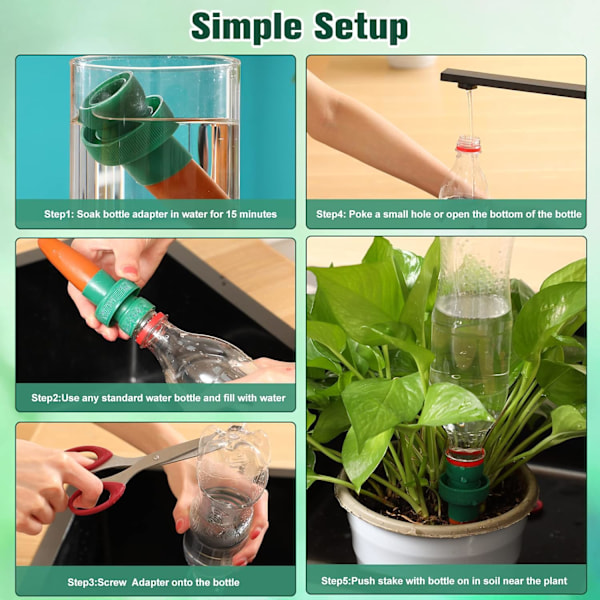 Simple Setup

Step1: Soak bottle adapter in water for 15 minutes

Step2:Use any standard water bottle and fill with water

Step3:Screw Adapter onto the bottle

Step4: Poke a small hole or open the bottom of the bottle

Step5:Push stake with bottle on in soil near the plant