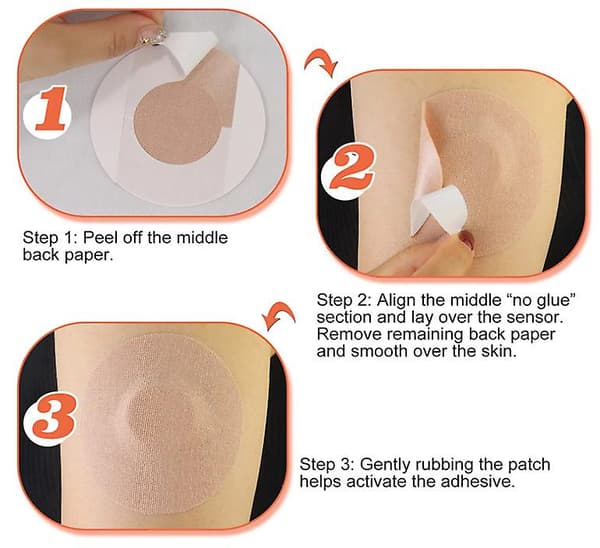 1

Step 1: Peel off the middle back paper.

2

Step 2: Align the middle “no glue” section and lay over the sensor. Remove remaining back paper and smooth over the skin.

3

Step 3: Gently rubbing the patch helps activate the adhesive.