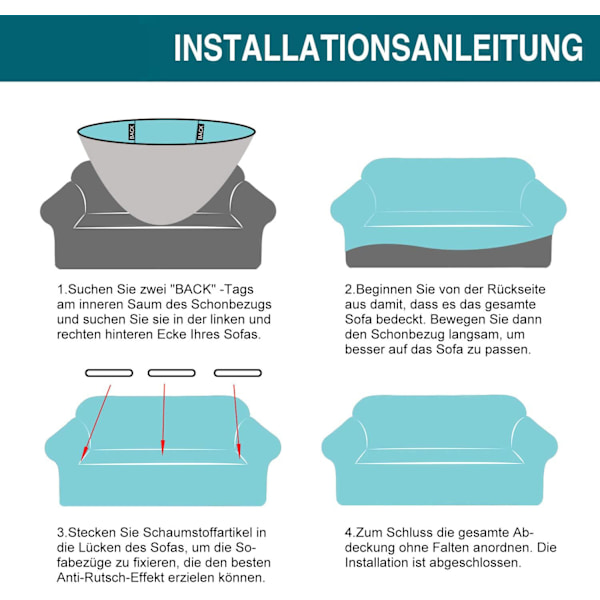 INSTALLATIONSANLEITUNG

BACK BACK

1.Suchen Sie zwei "BACK" -Tags am inneren Saum des Schonbezugs und suchen Sie sie in der linken und rechten hinteren Ecke Ihres Sofas.

2.Beginnen Sie von der Rückseite aus damit, dass es das gesamte Sofa bedeckt. Bewegen Sie dann den Schonbezug langsam, um besser auf das Sofa zu passen.

3.Stecken Sie Schaumstoffartikel in die Lücken des Sofas, um die Sofabezüge zu fixieren, die den besten Anti-Rutsch-Effekt erzielen können.

4.Zum Schluss die gesamte Abdeckung ohne Falten anordnen. Die Installation ist abgeschlossen.