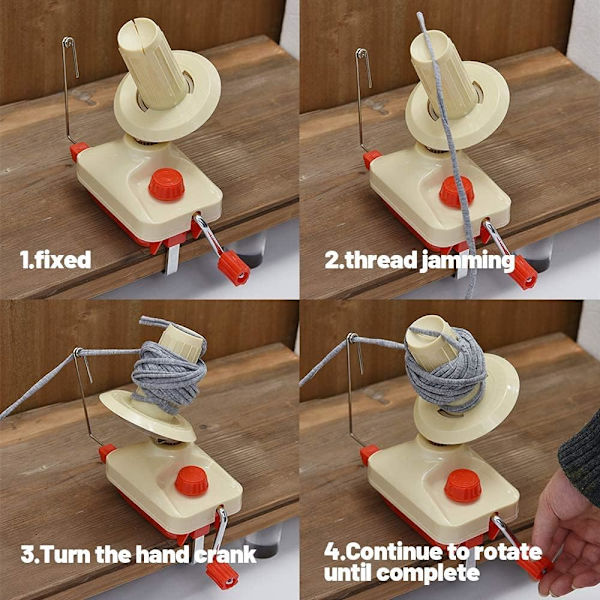 1.fixed

2.thread jamming

3.Turn the hand crank

4.Continue to rotate until complete