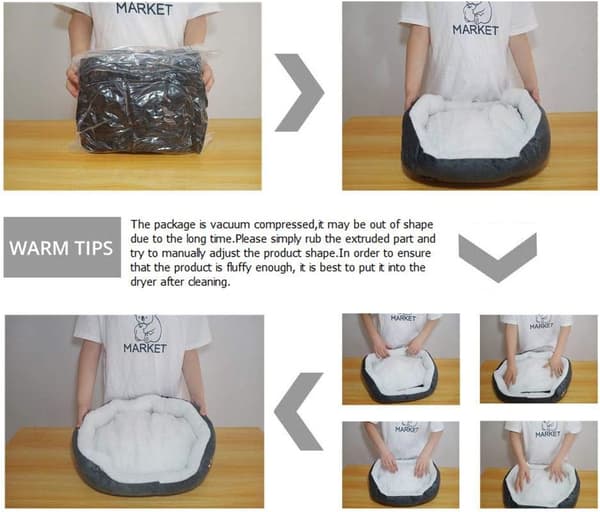 MARKET

MARKET

WARM TIPS

The package is vacuum compressed,it may be out of shape due to the long time.Please simply rub the extruded part and try to manually adjust the product shape.In order to ensure that the product is fluffy enough, it is best to put it into the dryer after cleaning.

MARKET

MARKET

MARKET

MARKET

MARKET