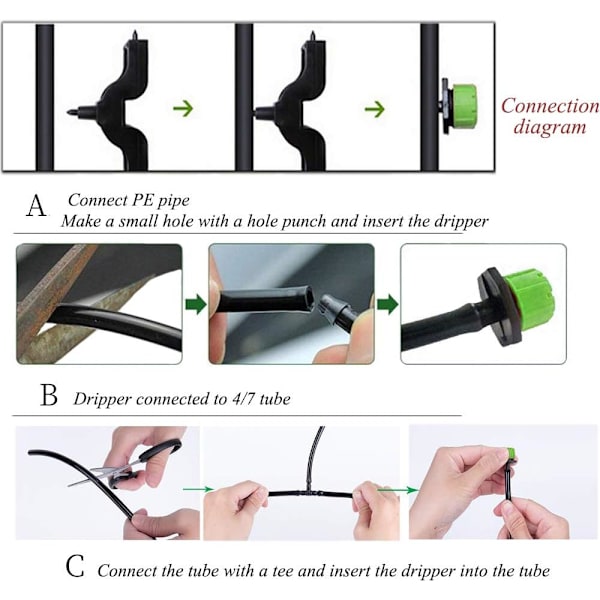 Connection diagram

A Connect PE pipe
Make a small hole with a hole punch and insert the dripper

B Dripper connected to 4/7 tube

C Connect the tube with a tee and insert the dripper into the tube