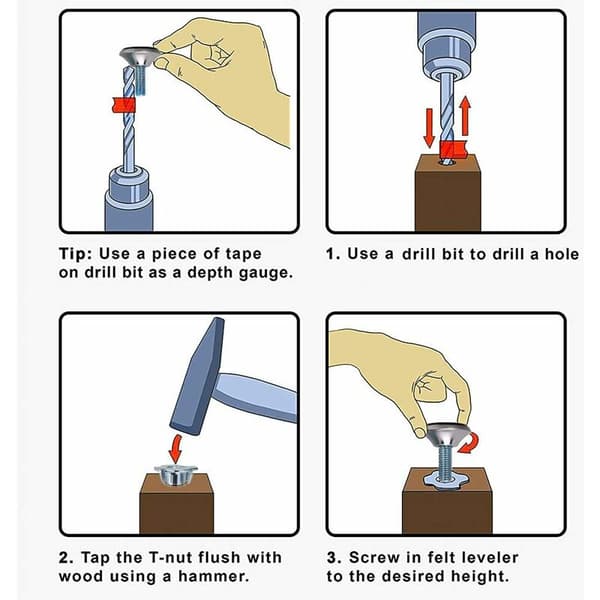 Tip: Use a piece of tape on drill bit as a depth gauge.

1. Use a drill bit to drill a hole

2. Tap the T-nut flush with wood using a hammer.

3. Screw in felt leveler to the desired height.