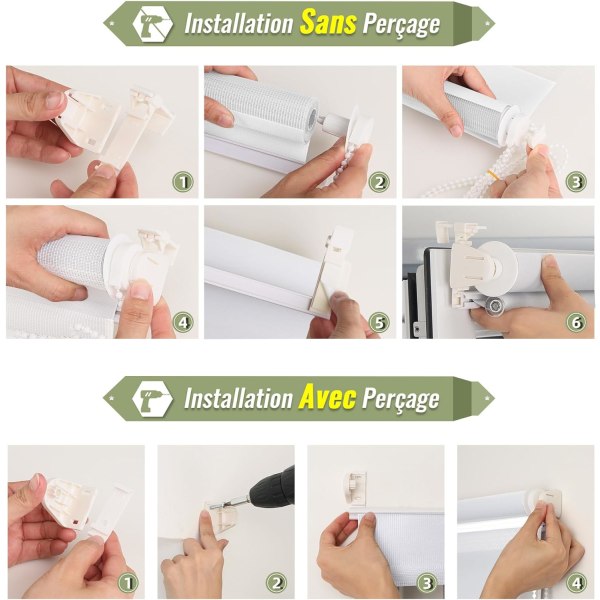 Installation Sans Perçage

1

2

3

4

5

6

Installation Avec Perçage

1

2

3

4