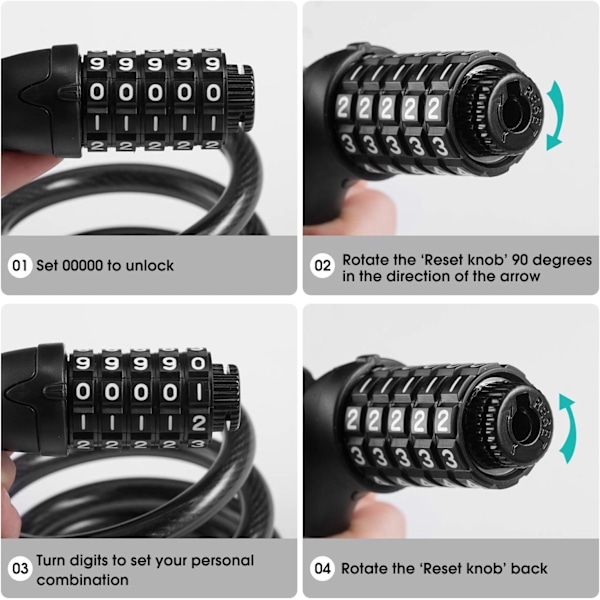 9 9 9 9 9
0 0 0 0 0
1 1 1 1 1
2 2 2 2 2

01 Set 00000 to unlock

2 2 2 2 2
3 3 3 3 3
RESET

02 Rotate the 'Reset knob' 90 degrees in the direction of the arrow

9 9 9 9 0
0 0 0 0 1
1 1 1 1 2
2 2 2 2 3

03 Turn digits to set your personal combination

2 2 2 2 2
3 3 3 3 3
RESET

04 Rotate the 'Reset knob' back