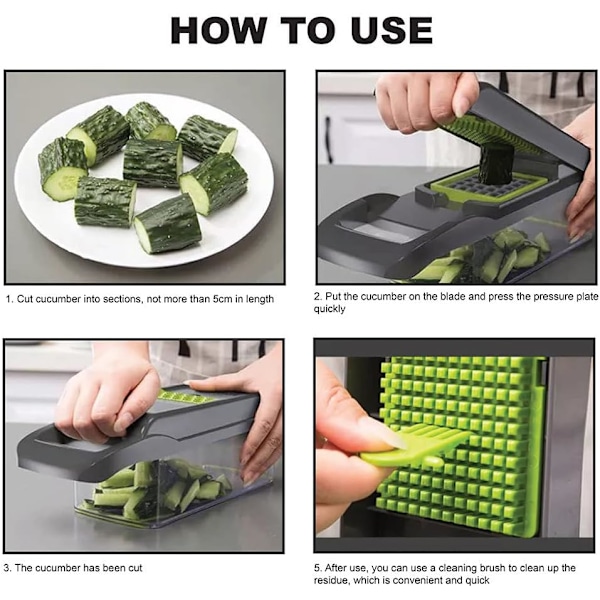 HOW TO USE

1. Cut cucumber into sections, not more than 5cm in length

2. Put the cucumber on the blade and press the pressure plate quickly

3. The cucumber has been cut

5. After use, you can use a cleaning brush to clean up the residue, which is convenient and quick