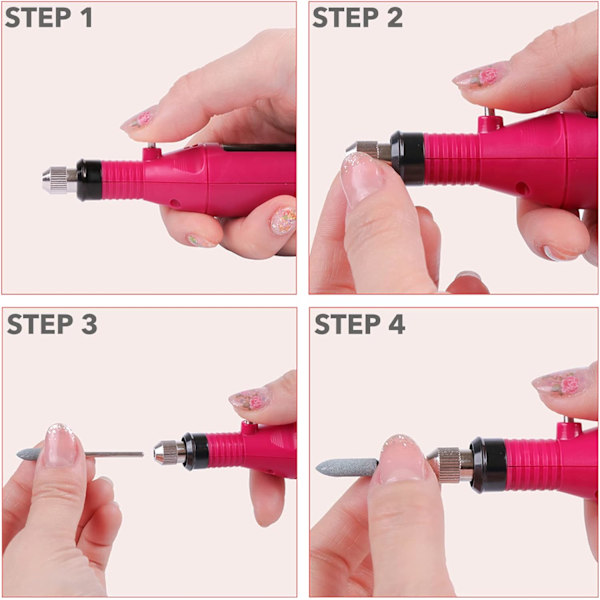 STEP 1

STEP 2

STEP 3

STEP 4