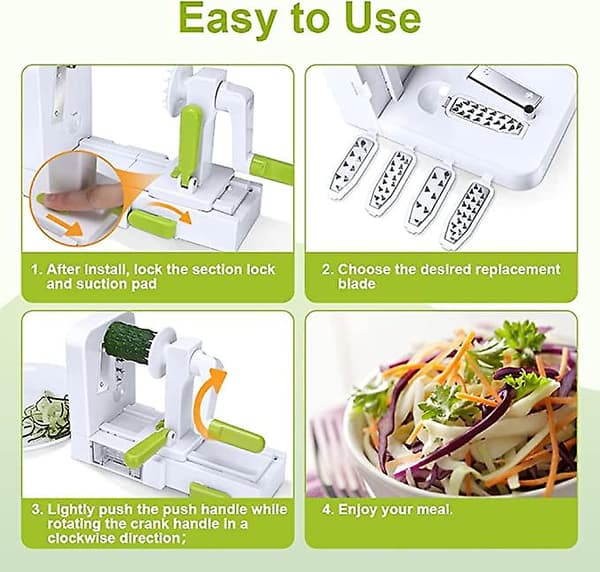 Easy to Use

1. After install, lock the section lock and suction pad

2. Choose the desired replacement blade

3. Lightly push the push handle while rotating the crank handle in a clockwise direction;

4. Enjoy your meal.