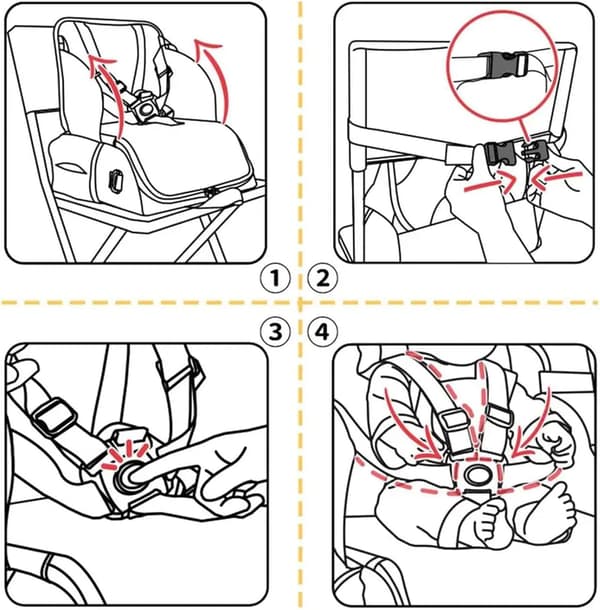 1 2

3 4