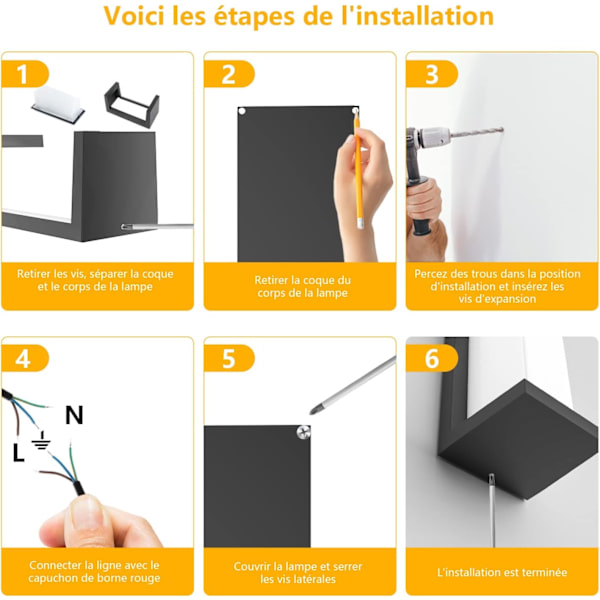 Voici les étapes de l'installation

1

Retirer les vis, séparer la coque et le corps de la lampe

2

Retirer la coque du corps de la lampe

3

Percez des trous dans la position d'installation et insérez les vis d'expansion

4

N

L

Connecter la ligne avec le capuchon de borne rouge

5

Couvrir la lampe et serrer les vis latérales

6

L'installation est terminée