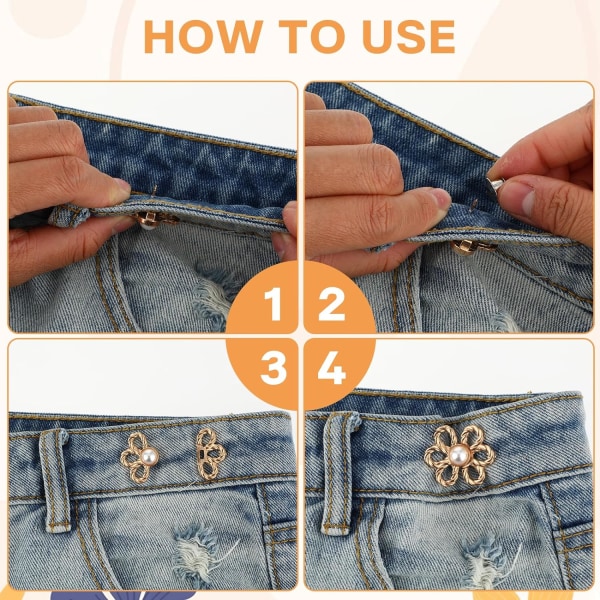 HOW TO USE

1

2

3

4