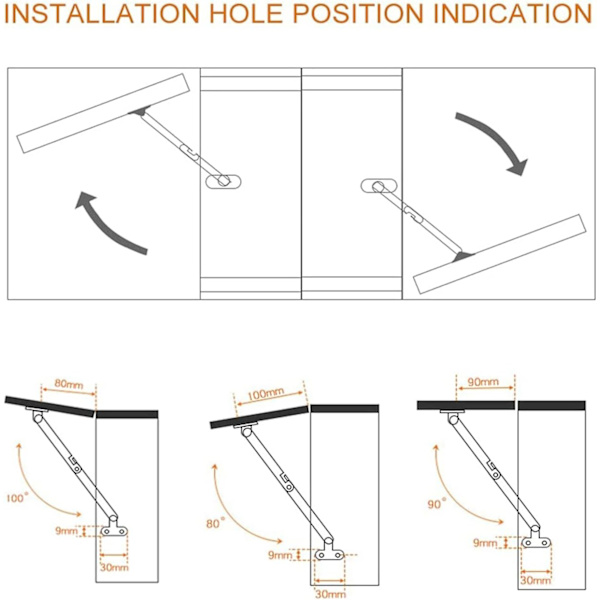 INSTALLATION HOLE POSITION INDICATION

80mm
100°
9mm
30mm

100mm
80°
9mm
30mm

90mm
90°
9mm
30mm