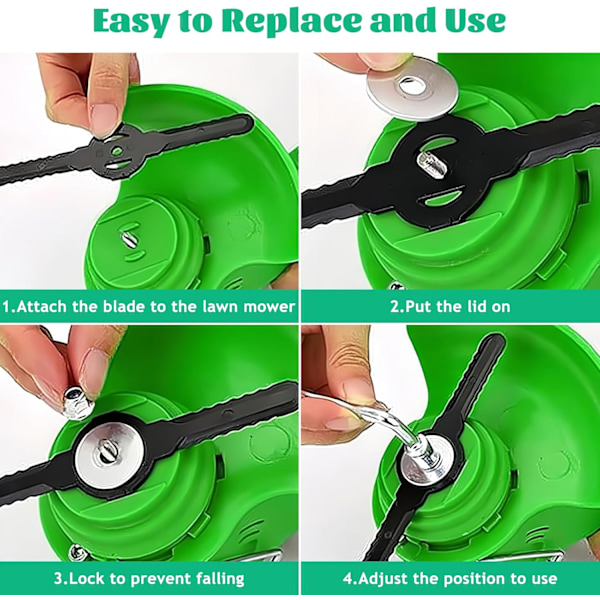 Easy to Replace and Use

1.Attach the blade to the lawn mower

2.Put the lid on

3.Lock to prevent falling

4.Adjust the position to use