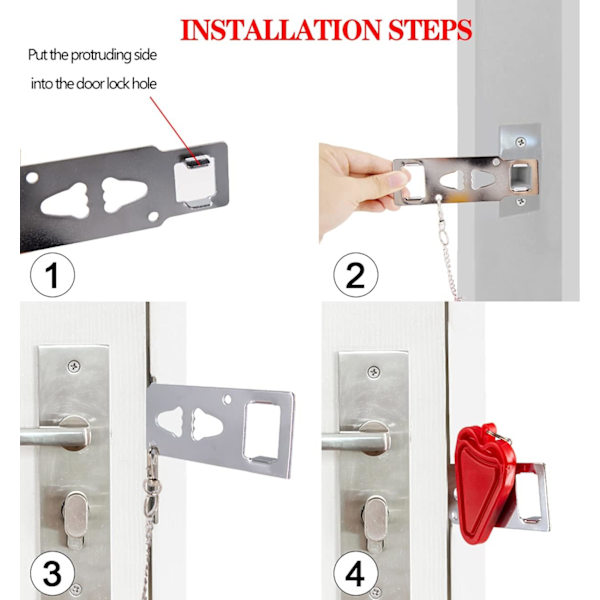 INSTALLATION STEPS

Put the protruding side into the door lock hole

1

2

3

4