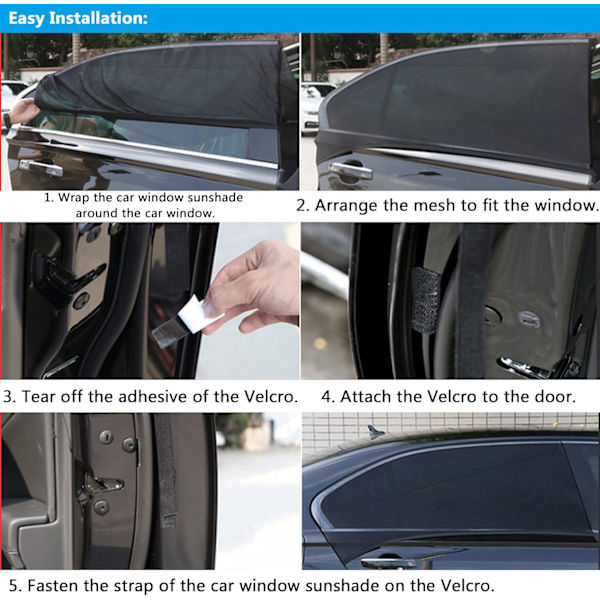 Easy Installation:

1. Wrap the car window sunshade around the car window.

2. Arrange the mesh to fit the window.

3. Tear off the adhesive of the Velcro.

4. Attach the Velcro to the door.

5. Fasten the strap of the car window sunshade on the Velcro.