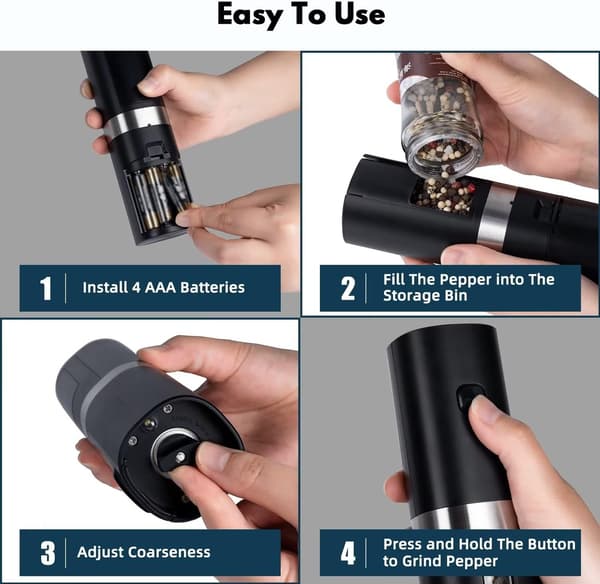 Easy To Use

1 Install 4 AAA Batteries

2 Fill The Pepper into The Storage Bin

3 Adjust Coarseness

4 Press and Hold The Button to Grind Pepper