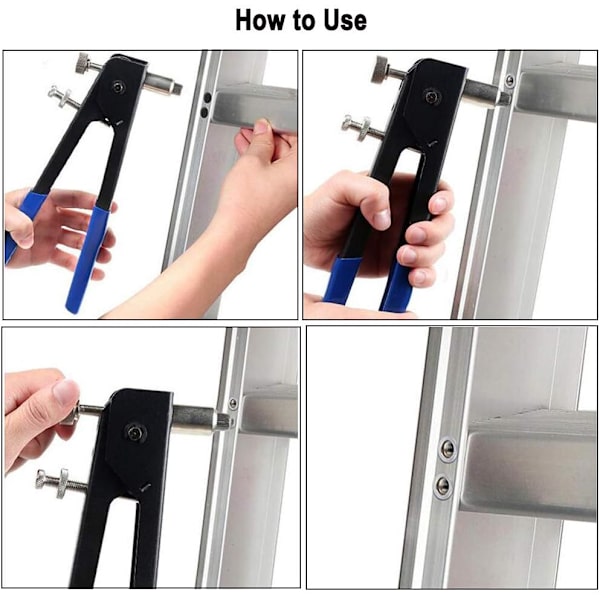 How to Use