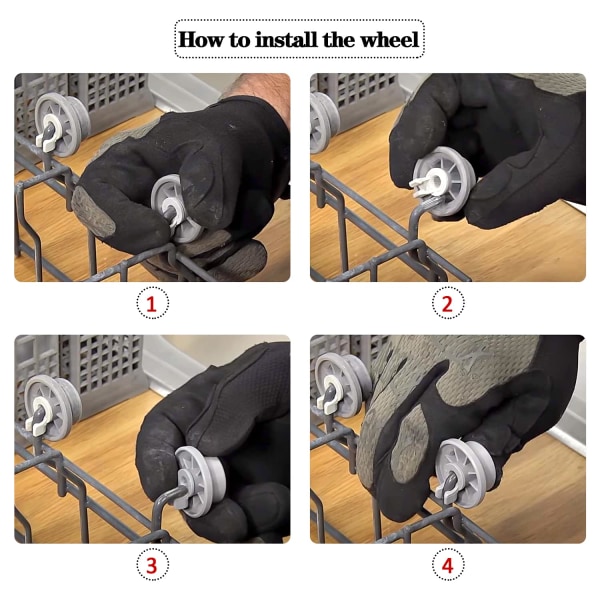 How to install the wheel

1

2

3

4