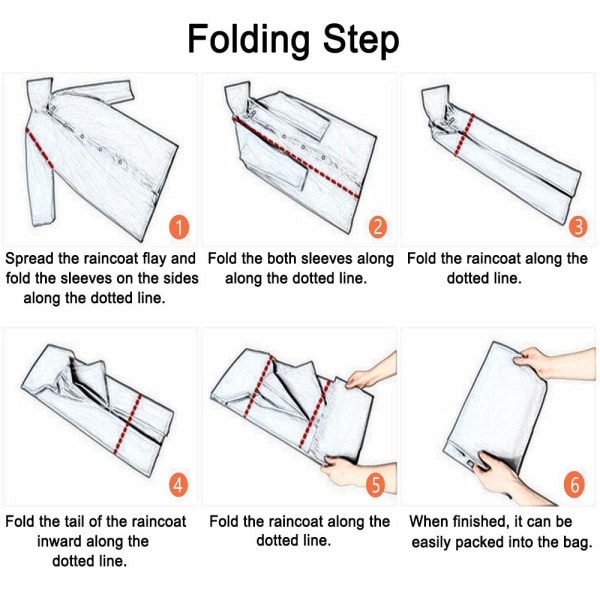 Folding Step

1

Spread the raincoat flay and fold the sleeves on the sides along the dotted line.

2

Fold the both sleeves along along the dotted line.

3

Fold the raincoat along the dotted line.

4

Fold the tail of the raincoat inward along the dotted line.

5

Fold the raincoat along the dotted line.

6

When finished, it can be easily packed into the bag.