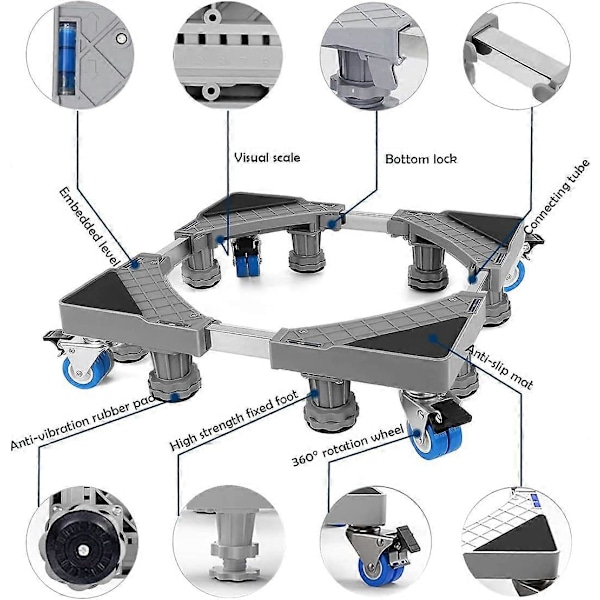 Visual scale

Bottom lock

Embedded level

Connecting tube

Anti-slip mat

Anti-vibration rubber pad

High strength fixed foot

360° rotation wheel