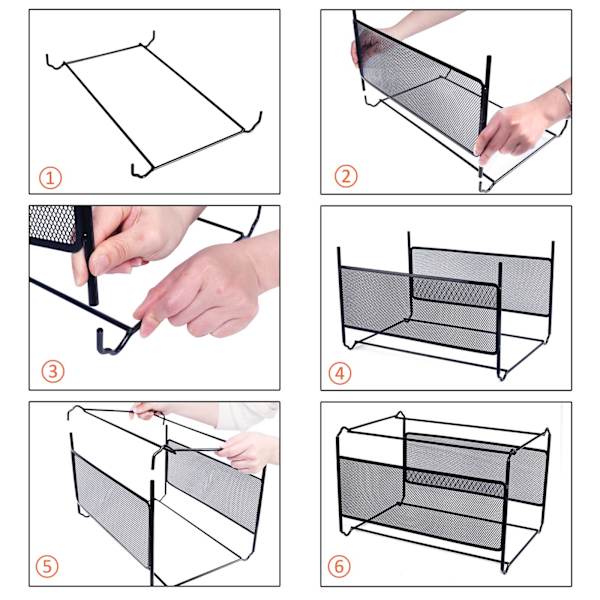 ①

②

③

④

⑤

⑥