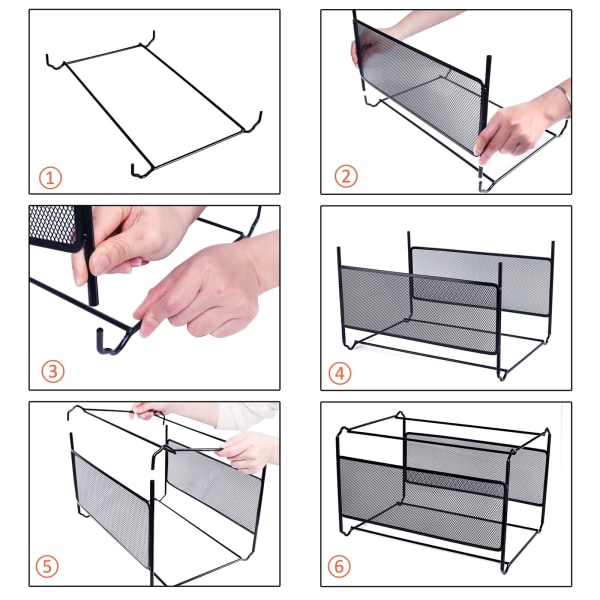 ①

②

③

④

⑤

⑥