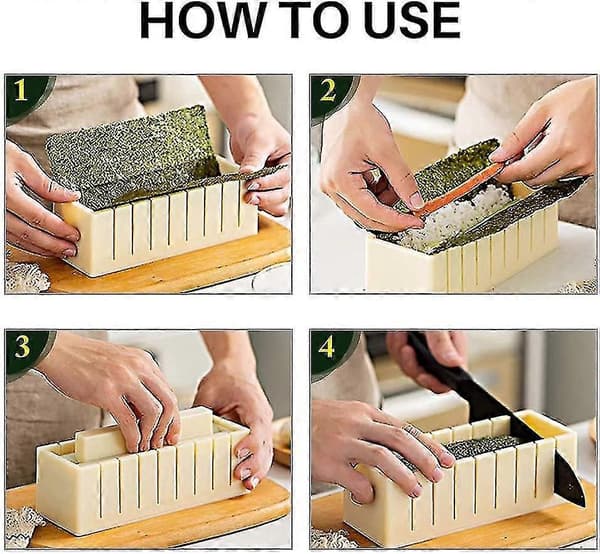 HOW TO USE

1

2

3

4