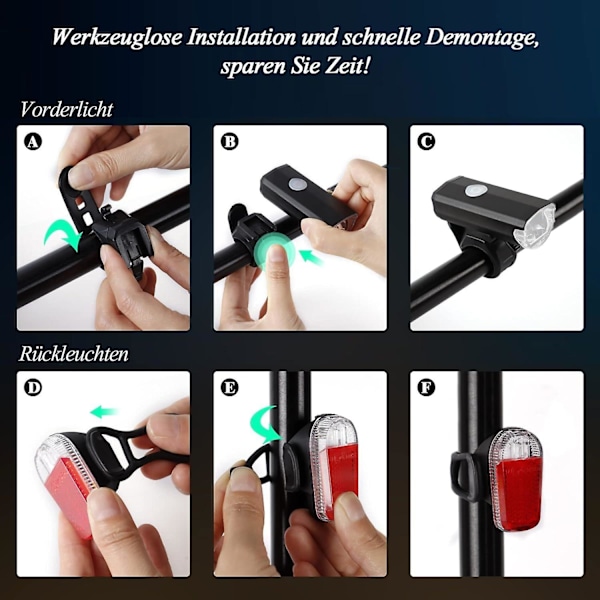 Werkzeuglose Installation und schnelle Demontage, sparen Sie Zeit!

Vorderlicht

A

B

C

Rückleuchten

D

E

F