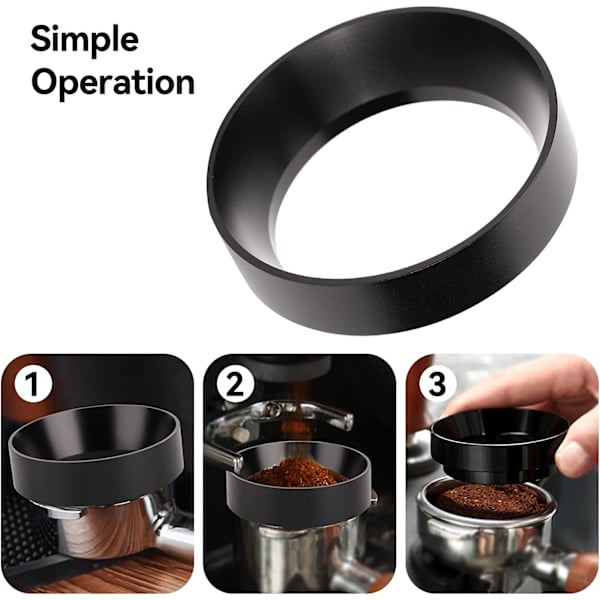 Simple Operation

1

2

3