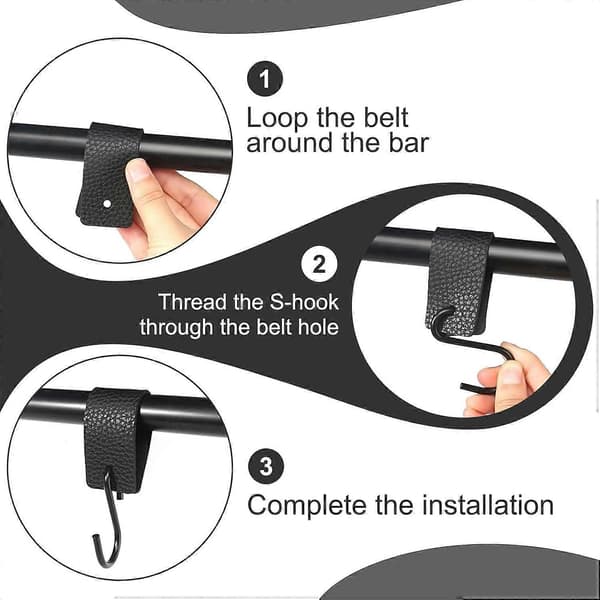 1

Loop the belt around the bar

2

Thread the S-hook through the belt hole

3

Complete the installation