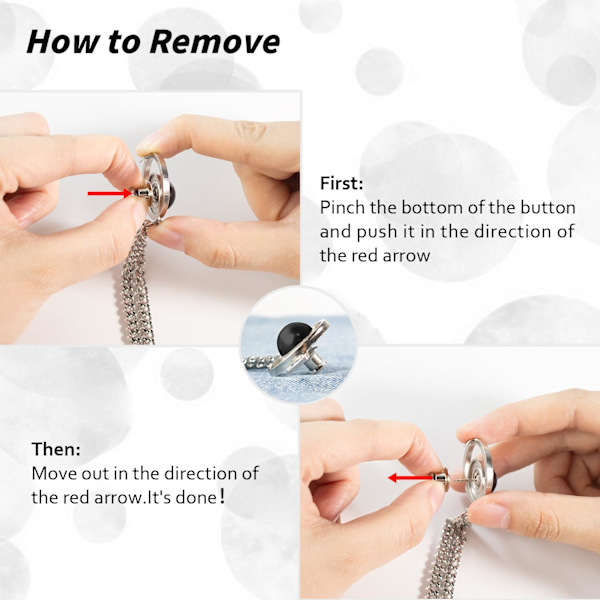 How to Remove

First:
Pinch the bottom of the button and push it in the direction of the red arrow

Then:
Move out in the direction of the red arrow.It's done！