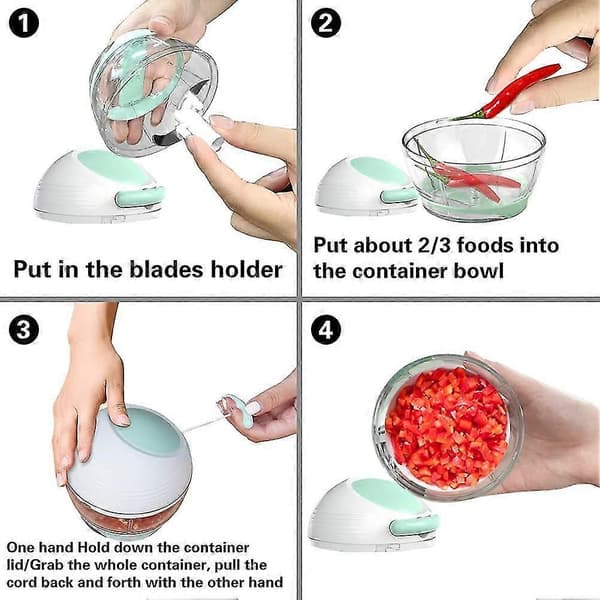 1

Put in the blades holder

2

Put about 2/3 foods into the container bowl

3

One hand Hold down the container lid/Grab the whole container, pull the cord back and forth with the other hand

4