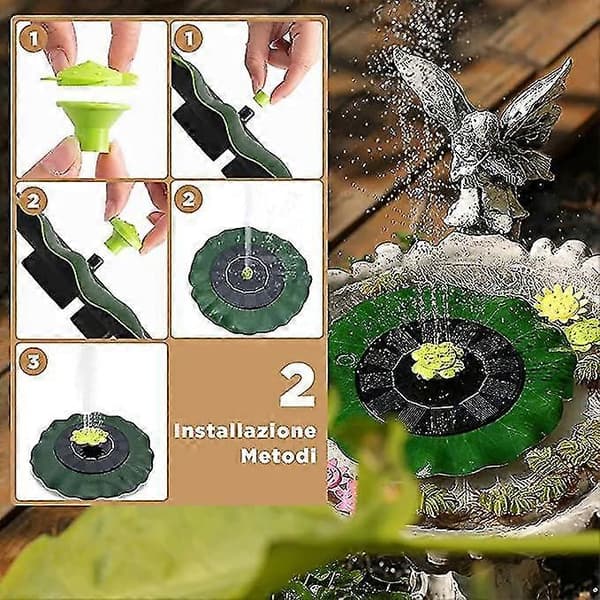 1
1
2
2
3
2
Installazione
Metodi