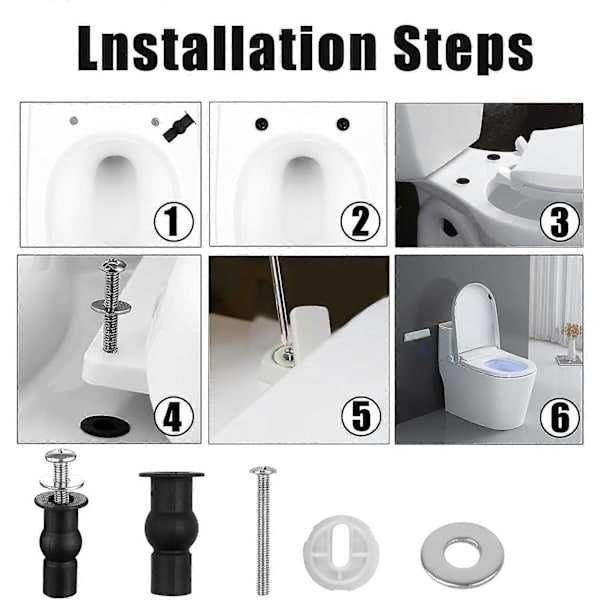 Lnstallation Steps

1

2

3

4

5

6