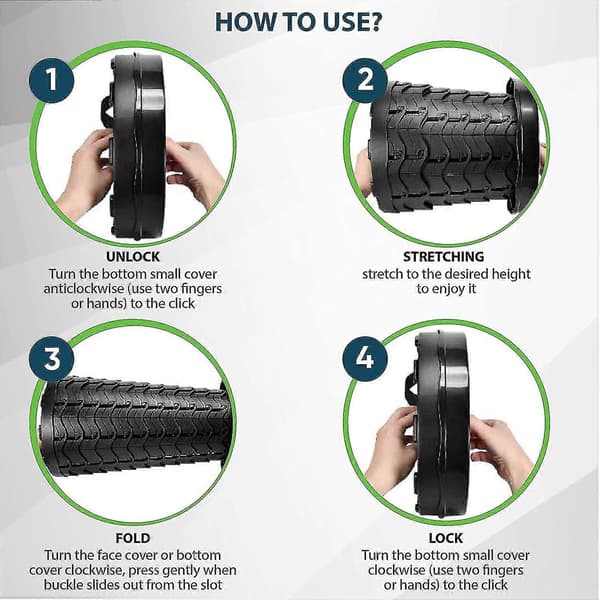 HOW TO USE?

1

UNLOCK
Turn the bottom small cover anticlockwise (use two fingers or hands) to the click

2

STRETCHING
stretch to the desired height to enjoy it

3

FOLD
Turn the face cover or bottom cover clockwise, press gently when buckle slides out from the slot

4

LOCK
Turn the bottom small cover clockwise (use two fingers or hands) to the click