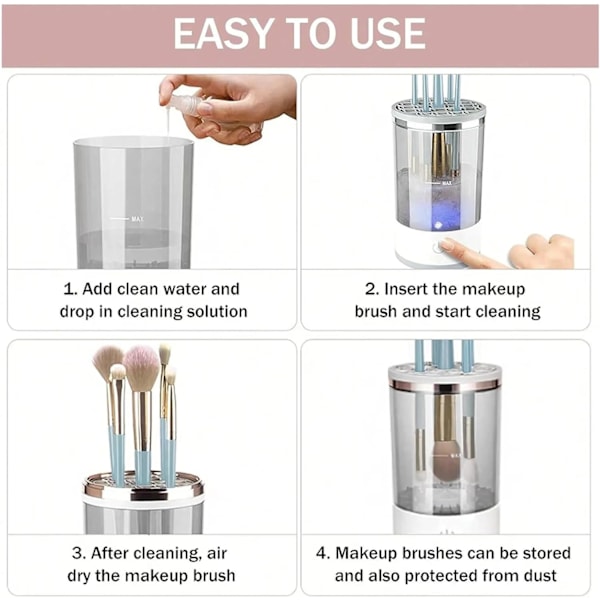 EASY TO USE

MAX

1. Add clean water and drop in cleaning solution

MAX

2. Insert the makeup brush and start cleaning

3. After cleaning, air dry the makeup brush

MAX

4. Makeup brushes can be stored and also protected from dust