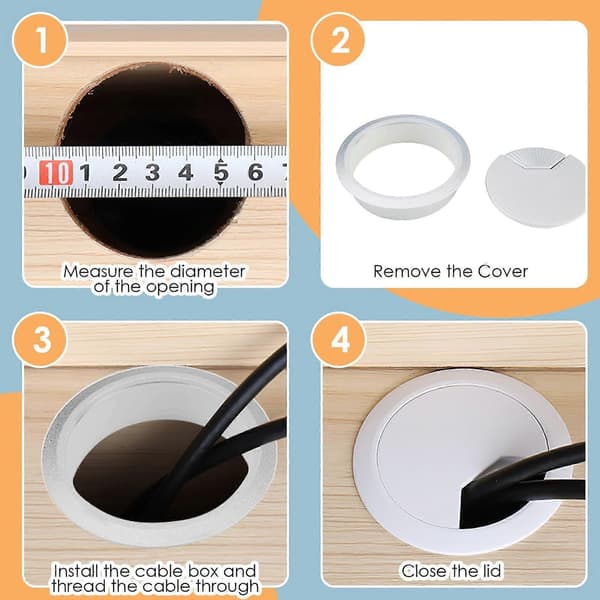 1

10 1 2 3 4 5 6

Measure the diameter of the opening

2

Remove the Cover

3

Install the cable box and thread the cable through

4

Close the lid