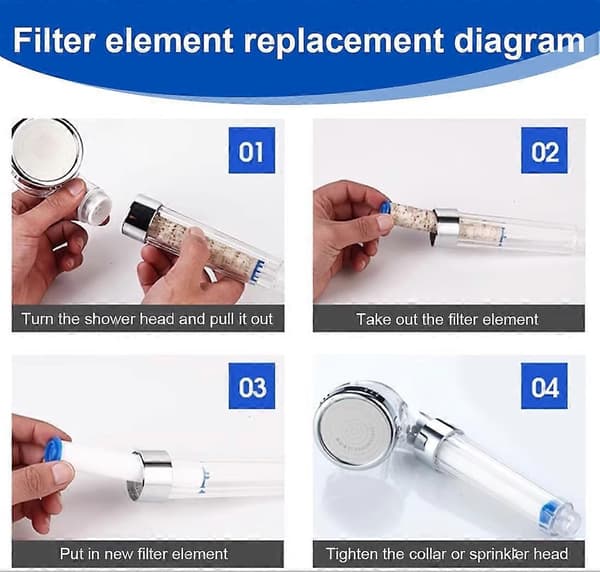 Filter element replacement diagram

01

Turn the shower head and pull it out

02

Take out the filter element

03

Put in new filter element

04

Tighten the collar or sprinkler head