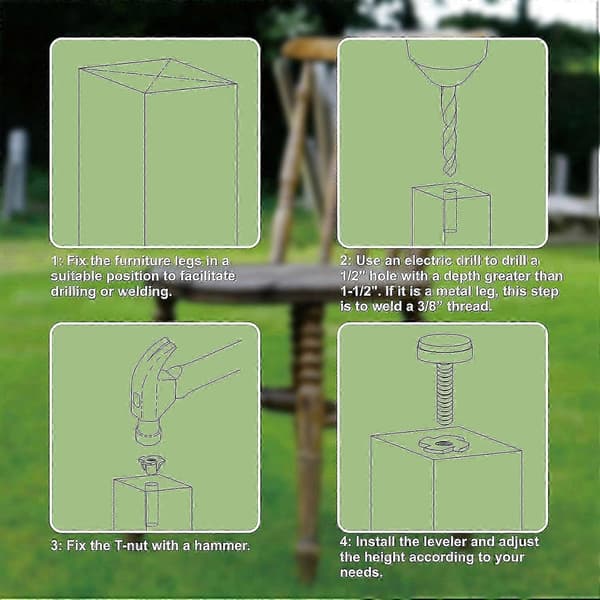 1: Fix the furniture legs in a suitable position to facilitate drilling or welding.

2: Use an electric drill to drill a 1/2" hole with a depth greater than 1-1/2". If it is a metal leg, this step is to weld a 3/8" thread.

3: Fix the T-nut with a hammer.

4: Install the leveler and adjust the height according to your needs.